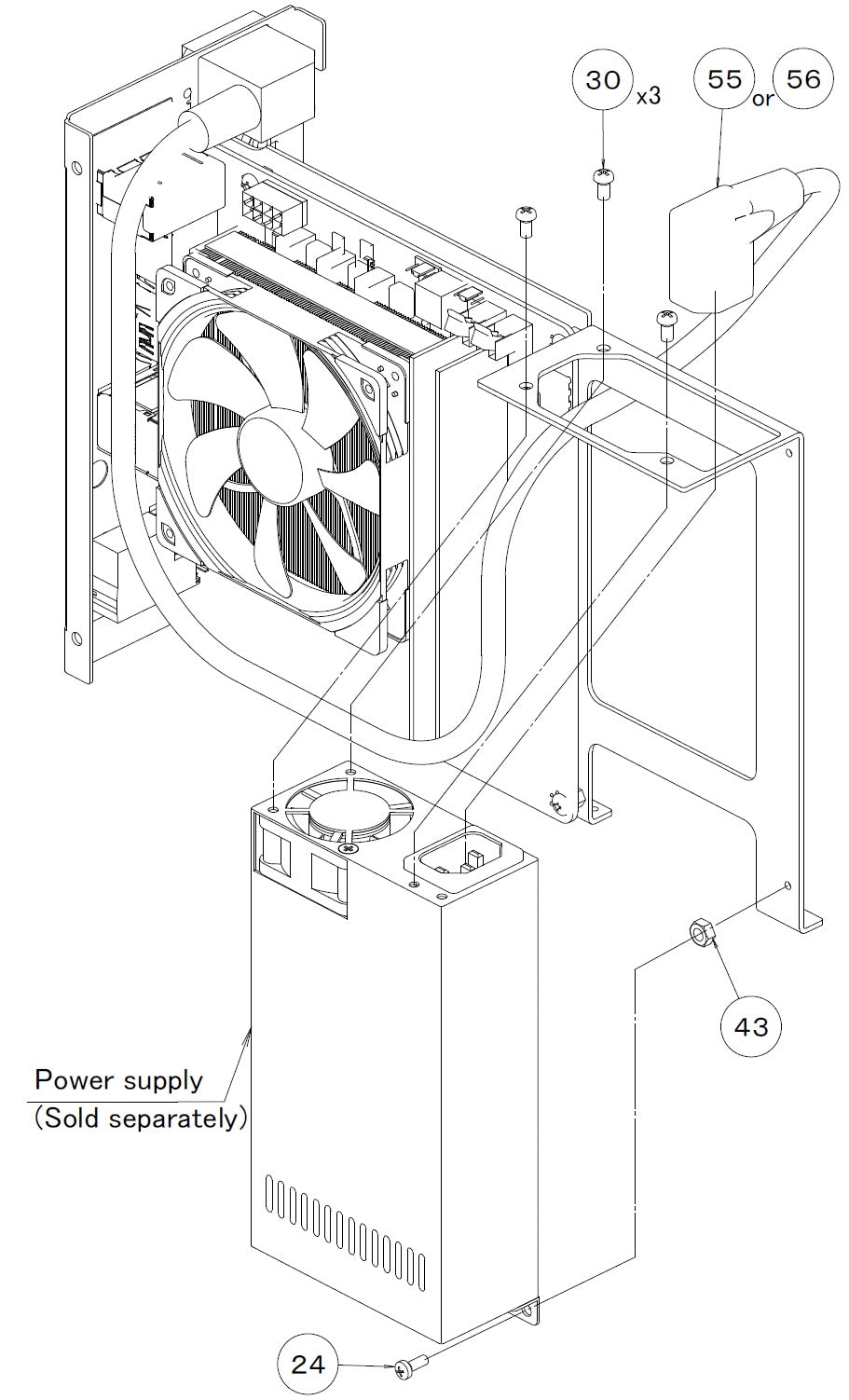 30 x3

55 or 56

43

Power supply
(Sold separately)

24