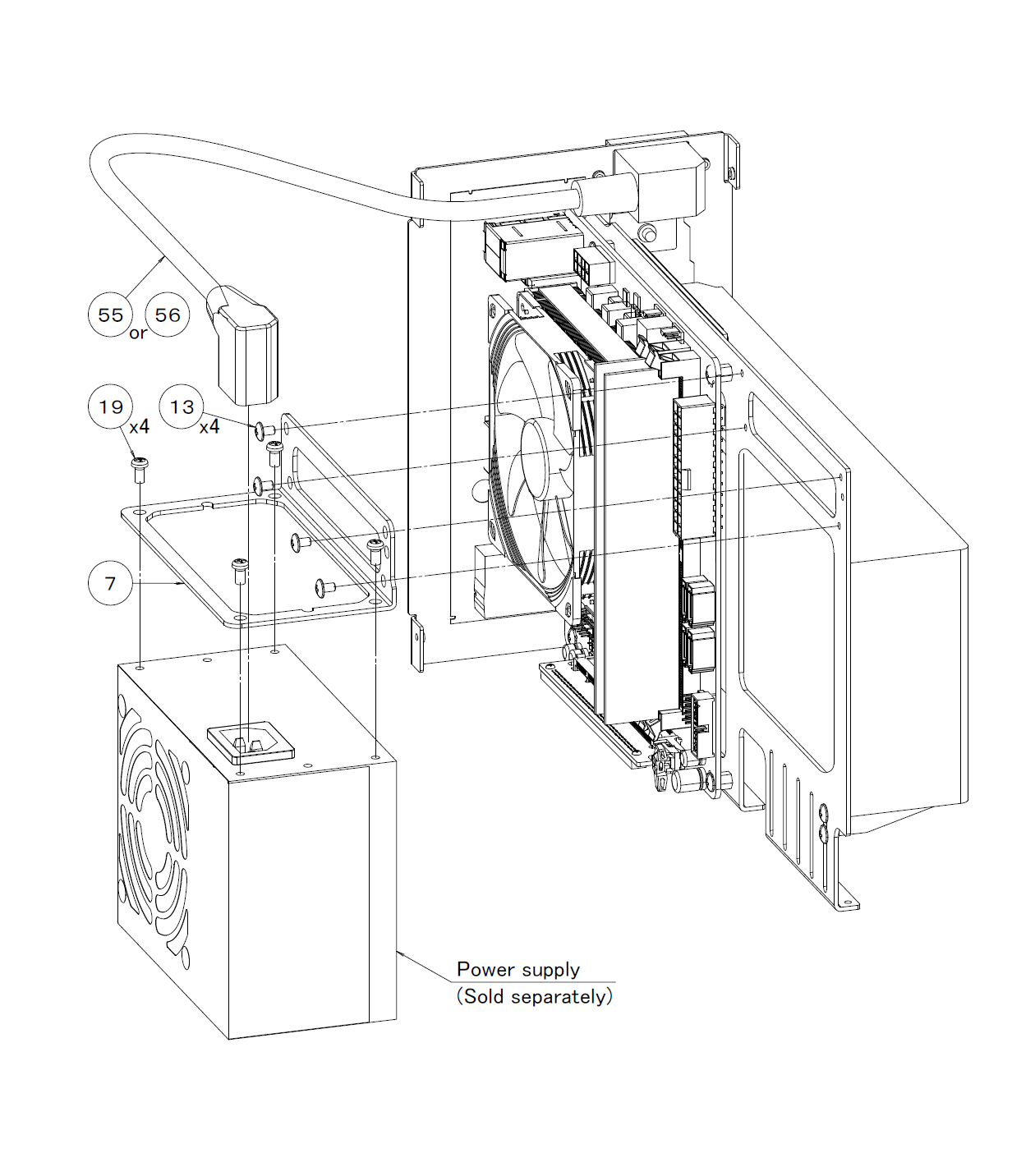 55 or 56

19 x4

13 x4

7

Power supply
(Sold separately)