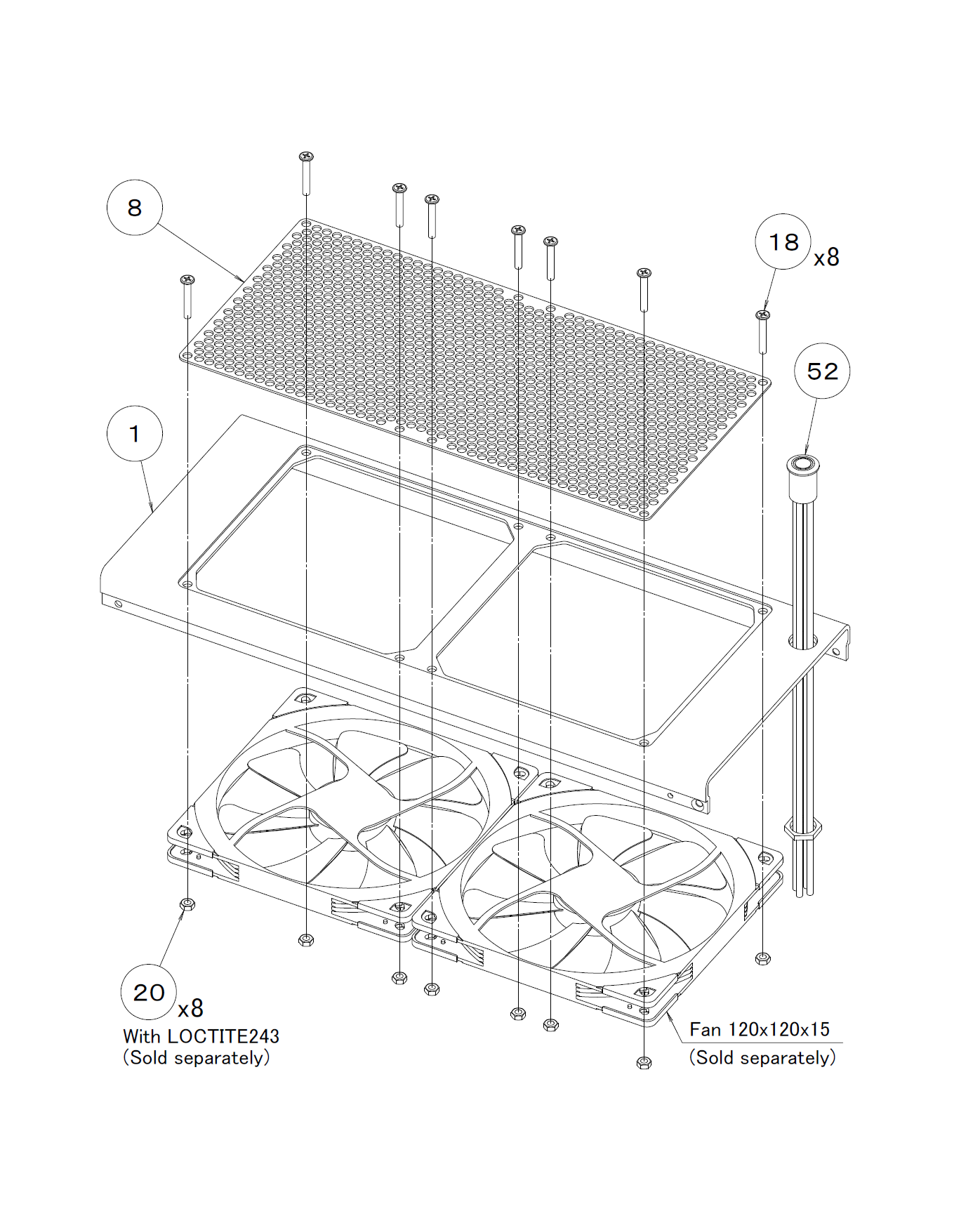 8

18 x8

52

1

20 x8
With LOCTITE243
(Sold separately)

Fan 120x120x15
(Sold separately)